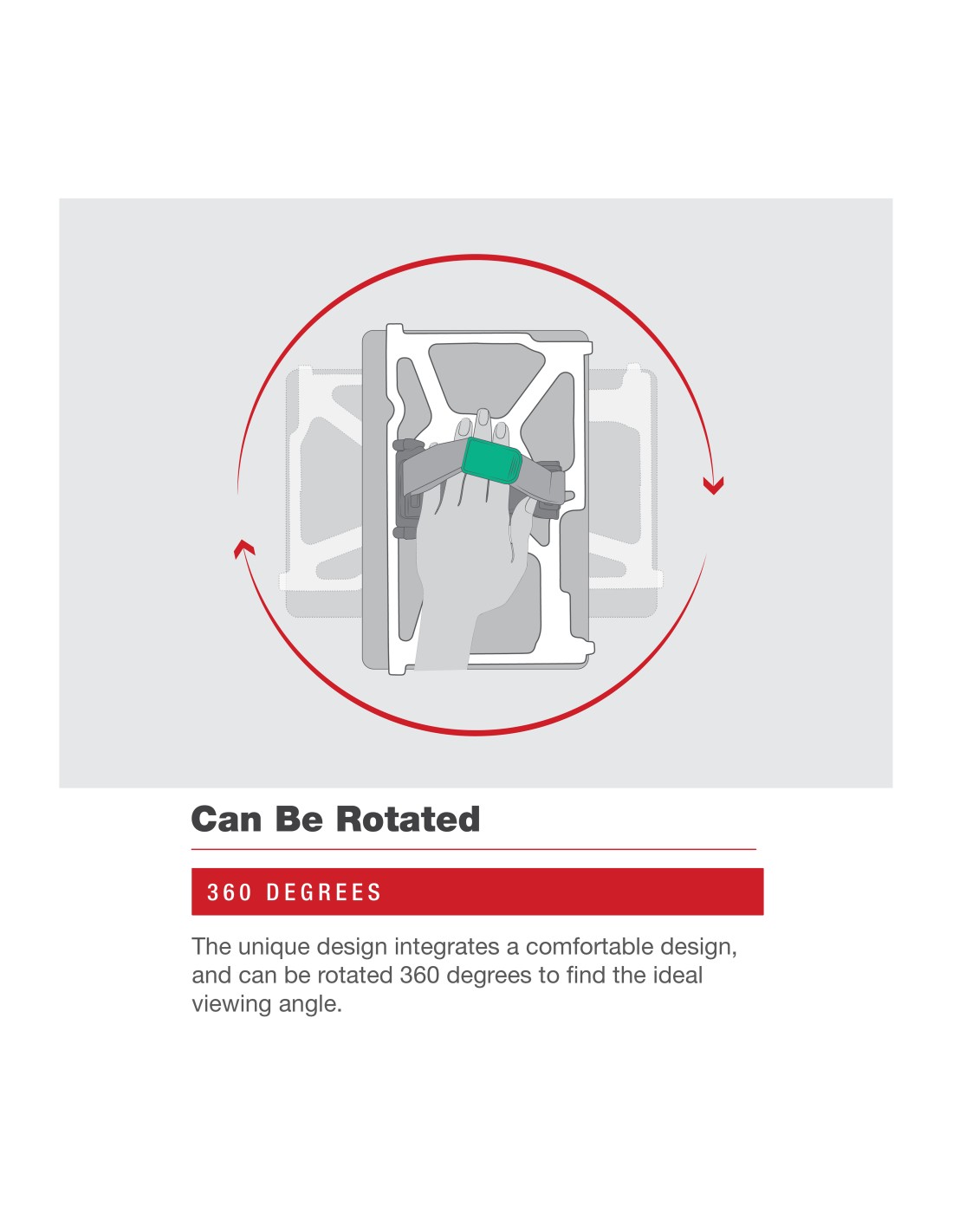 Can Be Rotated

360 DEGREES

The unique design integrates a comfortable design, and can be rotated 360 degrees to find the ideal viewing angle.