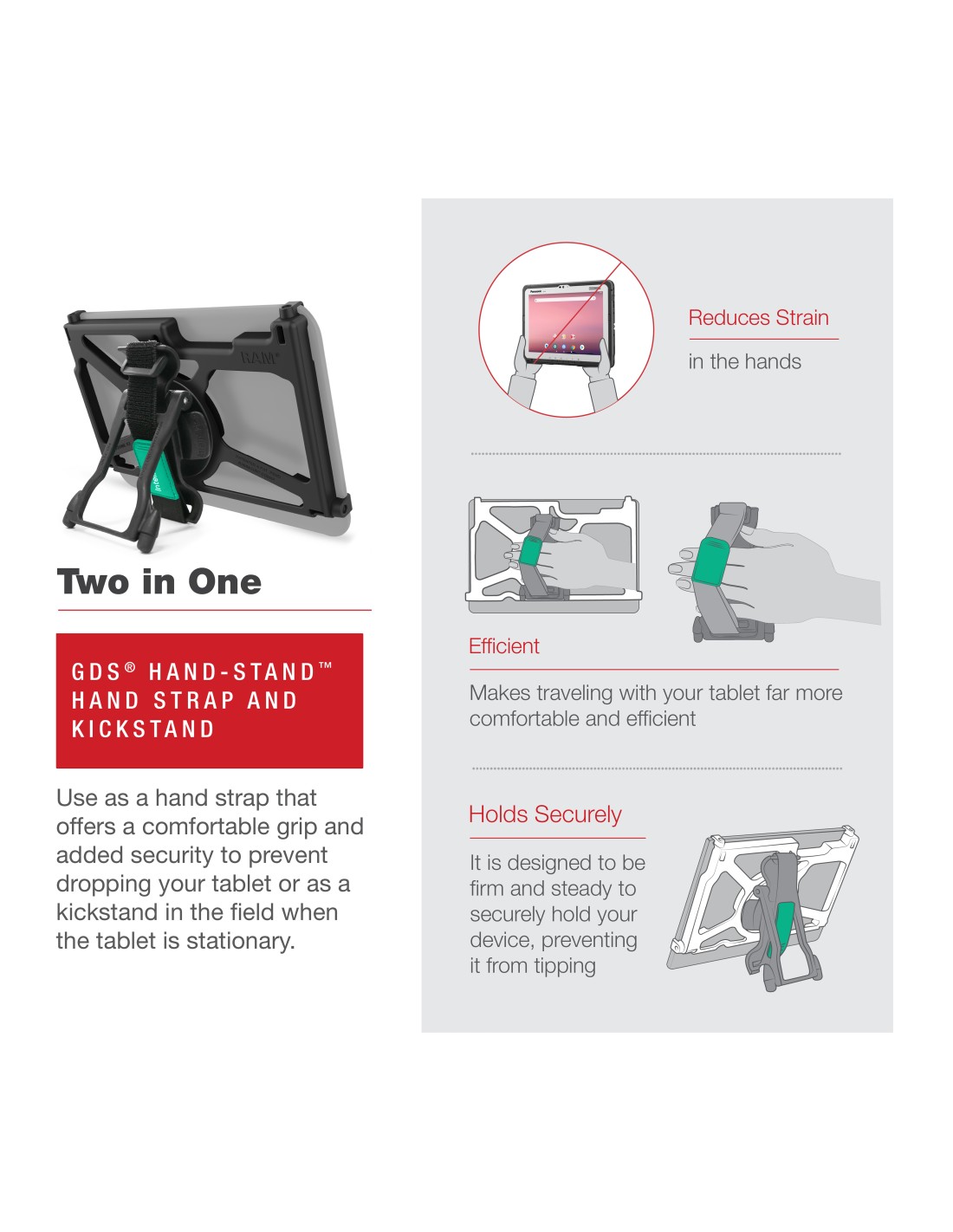 RAM

Two in One

GDS® HAND-STAND™ HAND STRAP AND KICKSTAND

Use as a hand strap that offers a comfortable grip and added security to prevent dropping your tablet or as a kickstand in the field when the tablet is stationary.

Reduces Strain

in the hands

Efficient

Makes traveling with your tablet far more comfortable and efficient

Holds Securely

It is designed to be firm and steady to securely hold your device, preventing it from tipping