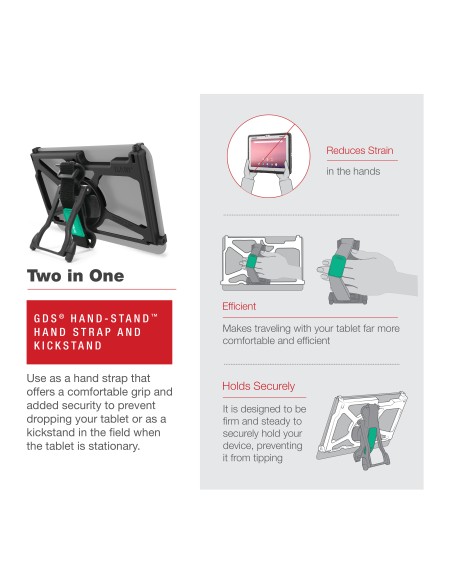 Two in One

GDS® HAND-STAND™ HAND STRAP AND KICKSTAND

Use as a hand strap that offers a comfortable grip and added security to prevent dropping your tablet or as a kickstand in the field when the tablet is stationary.

Reduces Strain

in the hands

Efficient

Makes traveling with your tablet far more comfortable and efficient

Holds Securely

It is designed to be firm and steady to securely hold your device, preventing it from tipping