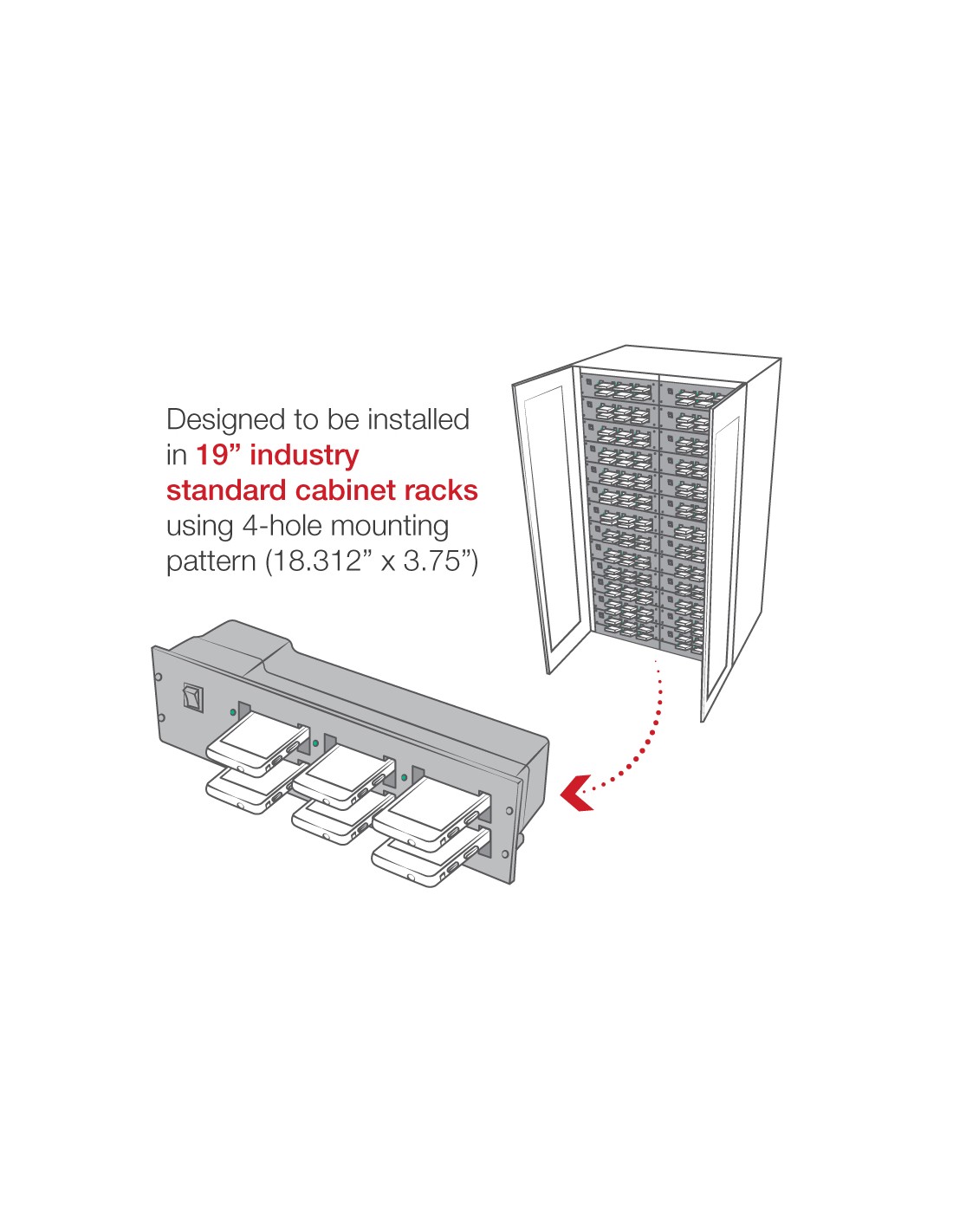 Designed to be installed in 19” industry standard cabinet racks using 4-hole mounting pattern (18.312” x 3.75”)