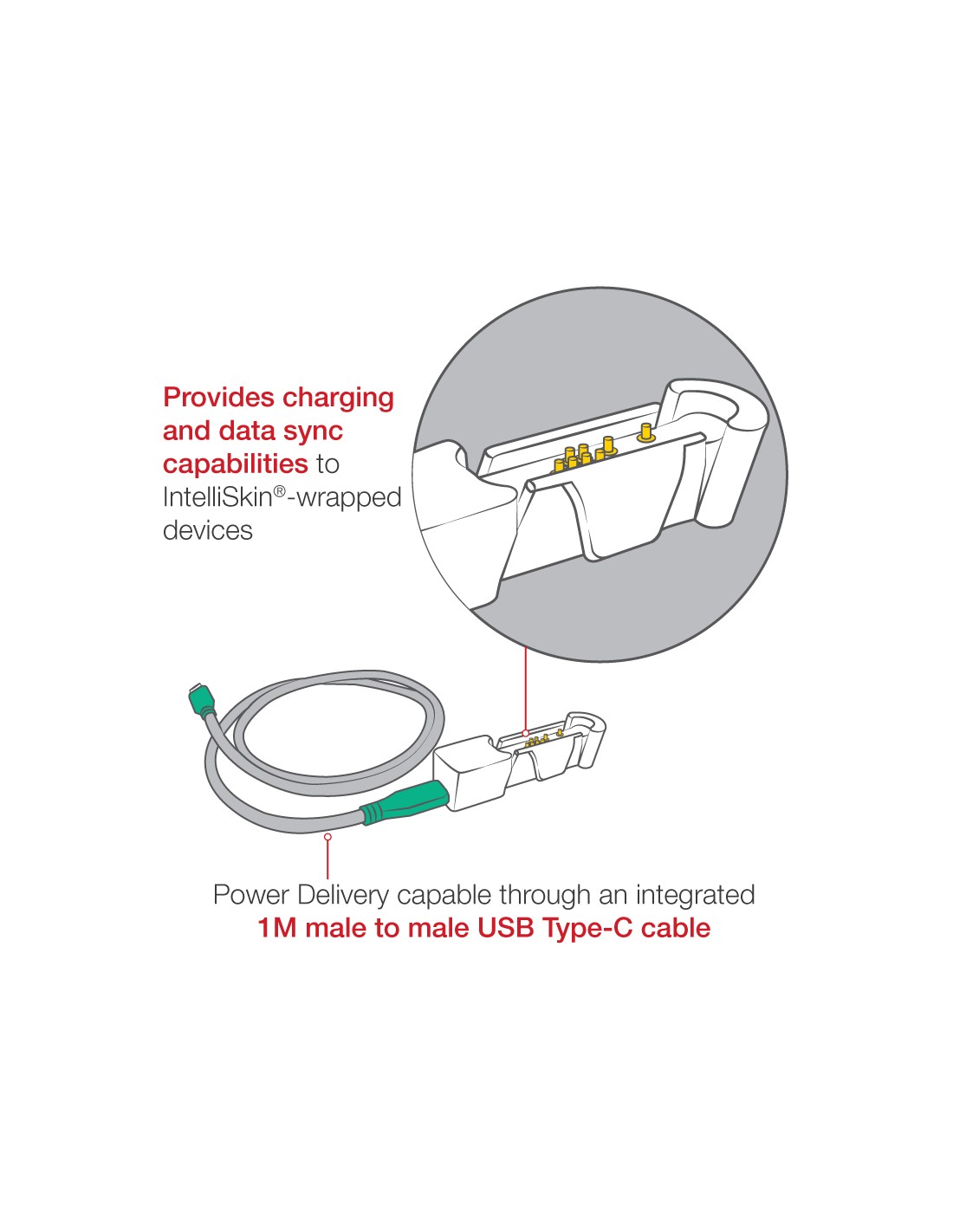 Provides charging and data sync capabilities to IntelliSkin®-wrapped devices

Power Delivery capable through an integrated
1M male to male USB Type-C cable