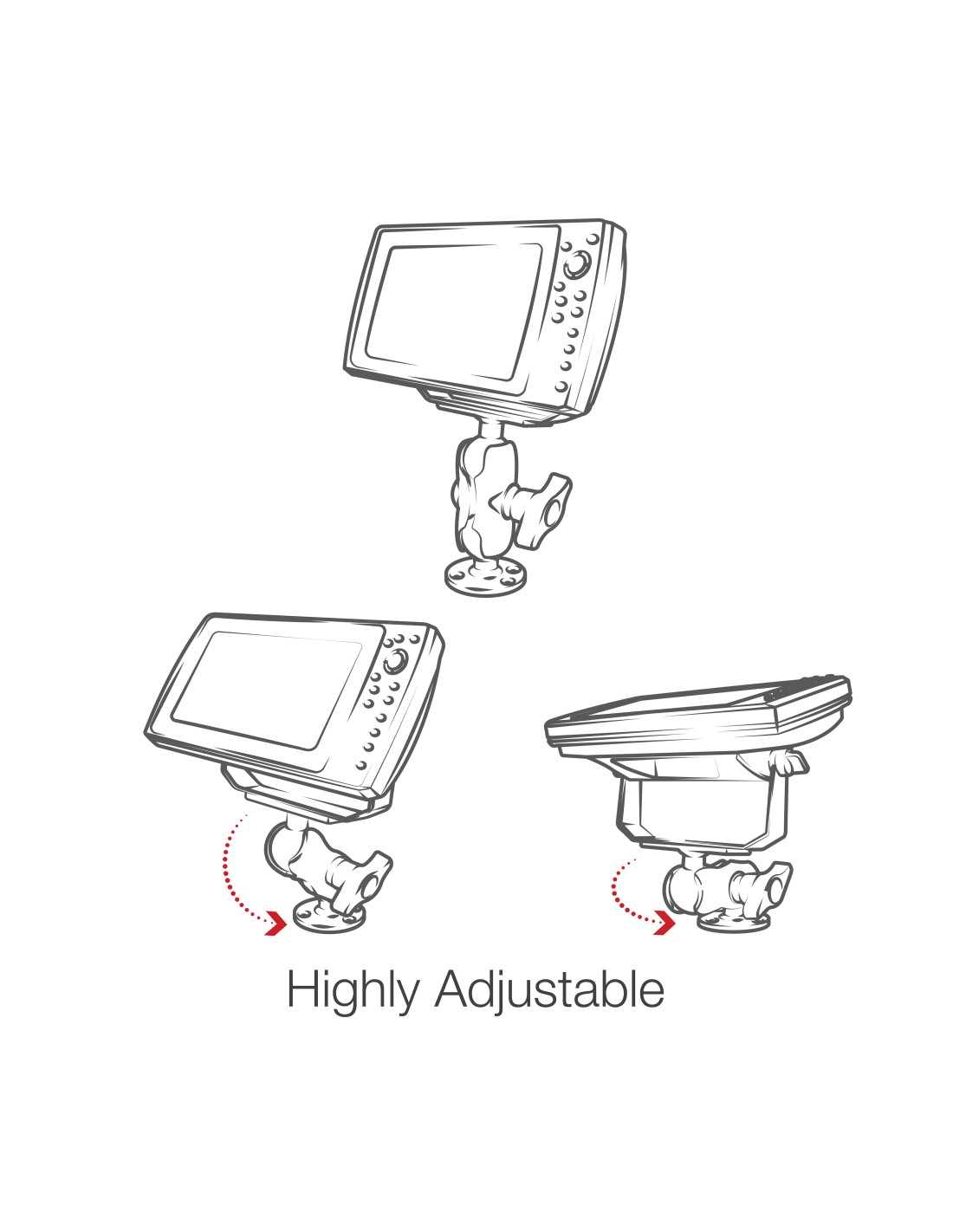 Highly Adjustable