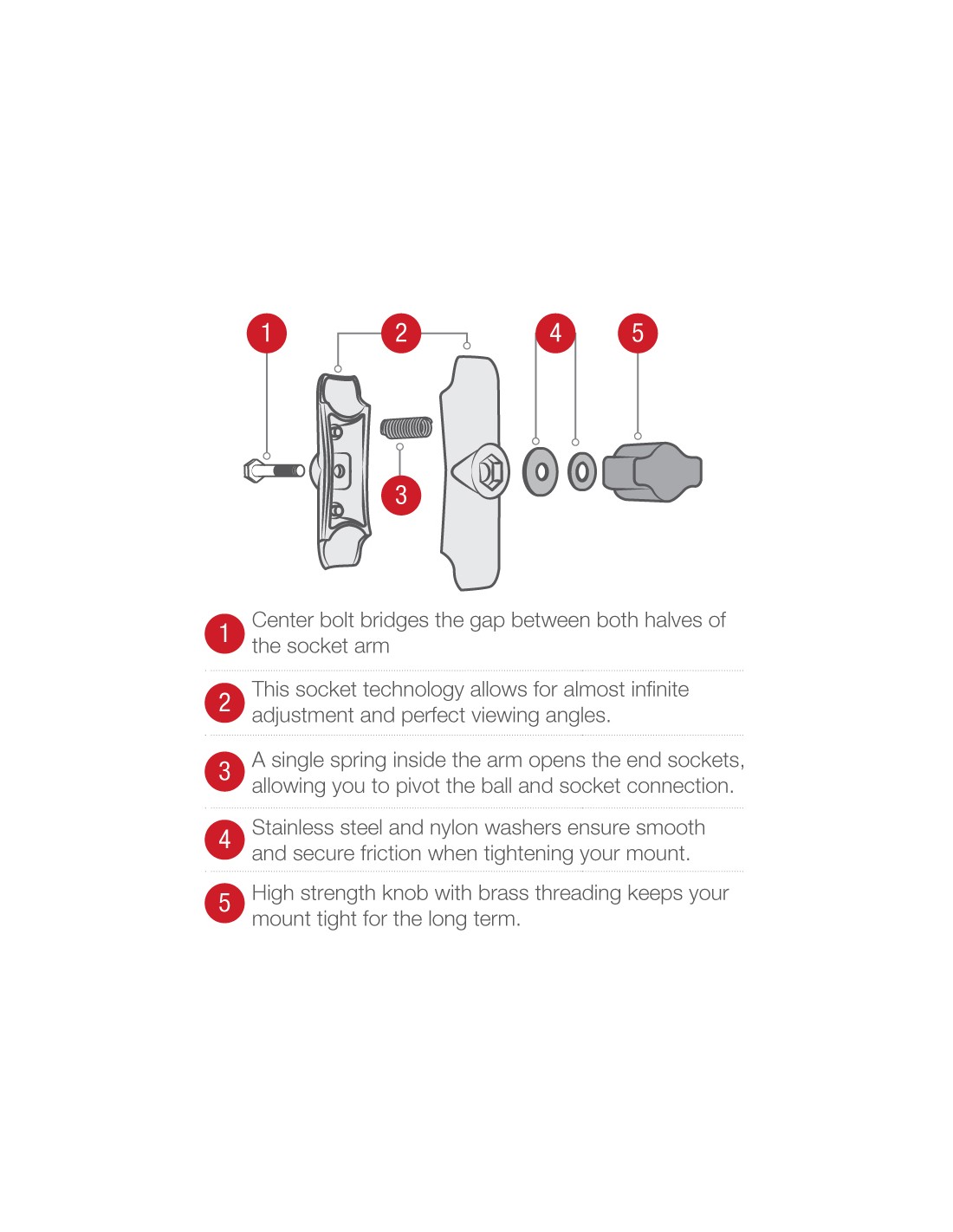 1 2 4 5

3

1 Center bolt bridges the gap between both halves of the socket arm

2 This socket technology allows for almost infinite adjustment and perfect viewing angles.

3 A single spring inside the arm opens the end sockets, allowing you to pivot the ball and socket connection.

4 Stainless steel and nylon washers ensure smooth and secure friction when tightening your mount.

5 High strength knob with brass threading keeps your mount tight for the long term.