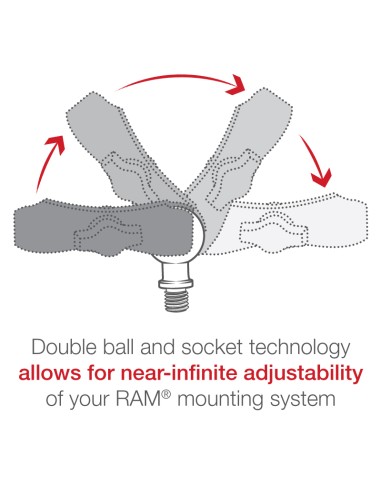 Double ball and socket technology allows for near-infinite adjustability of your RAM® mounting system