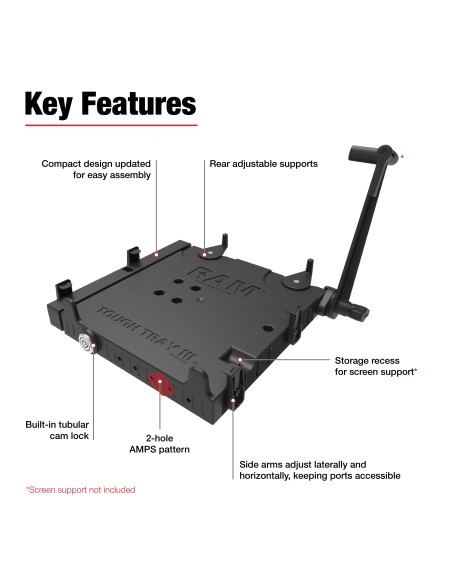 Key Features

Compact design updated for easy assembly

Rear adjustable supports

*

RAM

TOUGH TRAY III

Storage recess for screen support*

Built-in tubular cam lock

2-hole AMPS pattern

Side arms adjust laterally and horizontally, keeping ports accessible

*Screen support not included