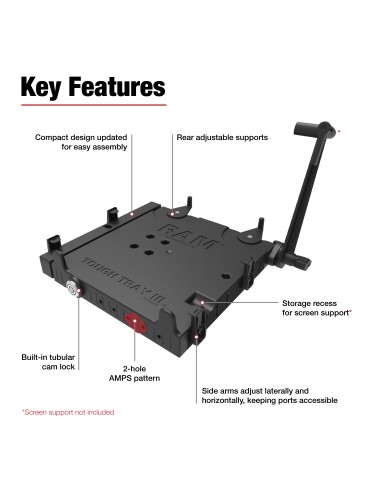 Key Features

Compact design updated for easy assembly

Rear adjustable supports

*

RAM

TOUGH TRAY III

Storage recess for screen support*

Built-in tubular cam lock

2-hole AMPS pattern

Side arms adjust laterally and horizontally, keeping ports accessible

*Screen support not included