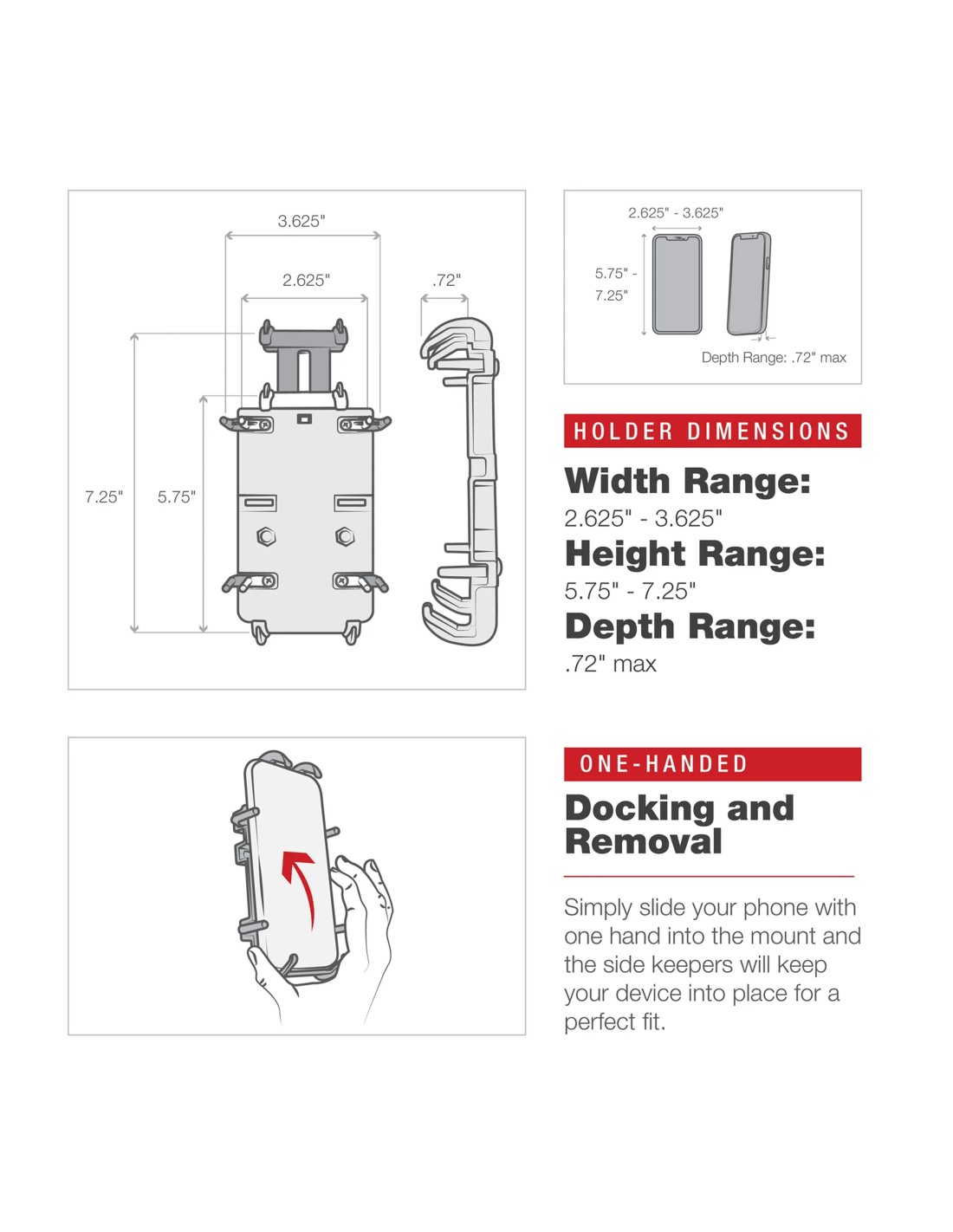 3.625"

2.625"

.72"

7.25"

5.75"

2.625" - 3.625"

5.75" - 7.25"

Depth Range: .72" max

HOLDER DIMENSIONS

Width Range:
2.625" - 3.625"

Height Range:
5.75" - 7.25"

Depth Range:
.72" max

ONE-HANDED

Docking and Removal

Simply slide your phone with one hand into the mount and the side keepers will keep your device into place for a perfect fit.