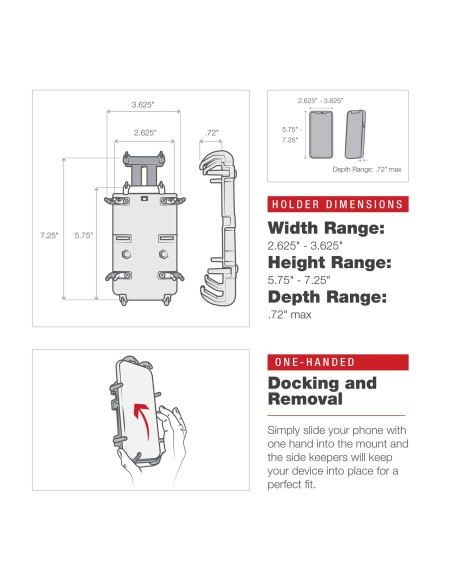 3.625"

2.625"

.72"

7.25"

5.75"

2.625" - 3.625"

5.75" - 7.25"

Depth Range: .72" max

HOLDER DIMENSIONS

Width Range:
2.625" - 3.625"

Height Range:
5.75" - 7.25"

Depth Range:
.72" max

ONE-HANDED

Docking and Removal

Simply slide your phone with one hand into the mount and the side keepers will keep your device into place for a perfect fit.