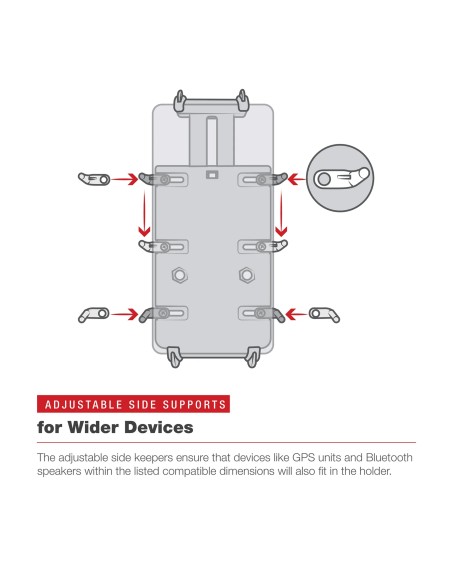 ADJUSTABLE SIDE SUPPORTS
for Wider Devices

The adjustable side keepers ensure that devices like GPS units and Bluetooth speakers within the listed compatible dimensions will also fit in the holder.