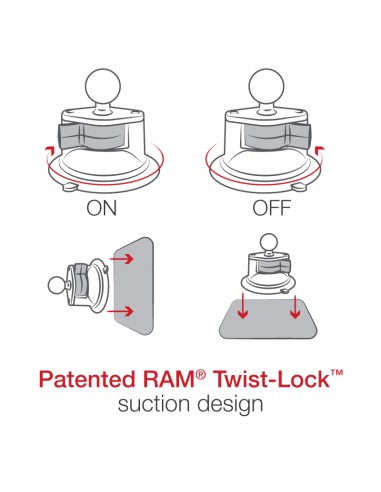 ON

OFF

Patented RAM® Twist-Lock™
suction design