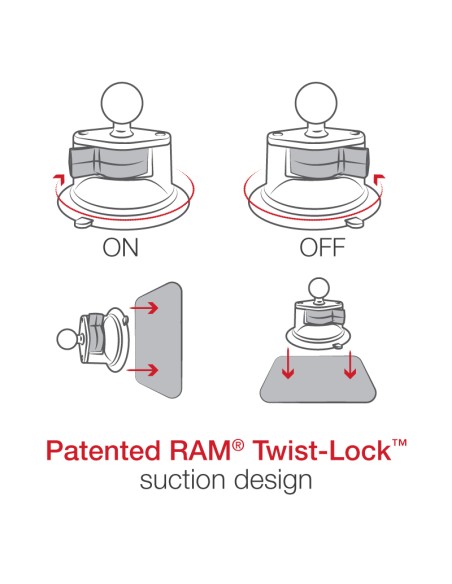 ON

OFF

Patented RAM® Twist-Lock™
suction design