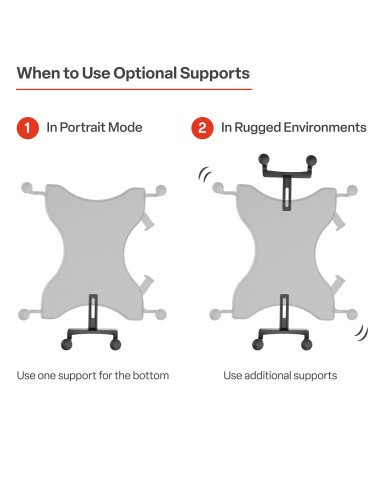 When to Use Optional Supports

1 In Portrait Mode

Use one support for the bottom

2 In Rugged Environments

Use additional supports