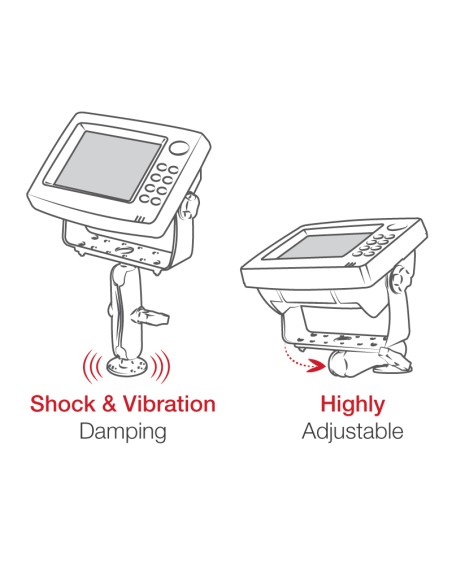 Shock & Vibration
Damping

Highly
Adjustable