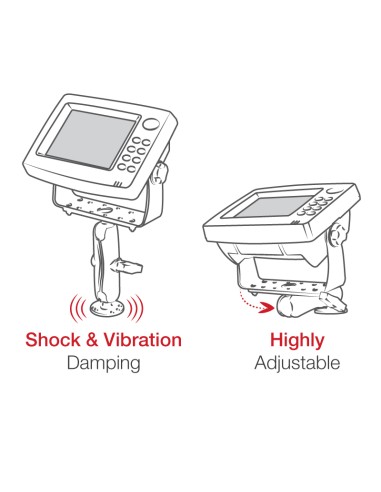 Shock & Vibration
Damping

Highly
Adjustable