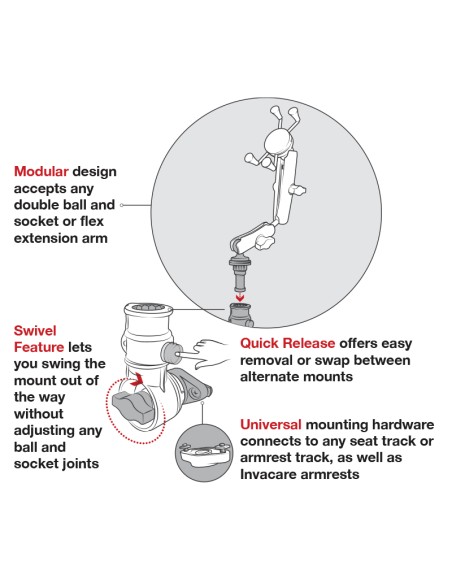 Modular design accepts any double ball and socket or flex extension arm

Swivel Feature lets you swing the mount out of the way without adjusting any ball and socket joints

Quick Release offers easy removal or swap between alternate mounts

Universal mounting hardware connects to any seat track or armrest track, as well as Invacare armrests