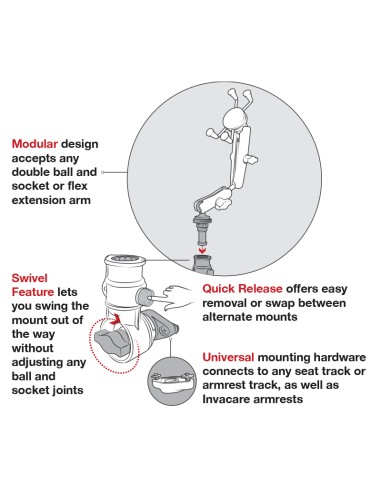 Modular design accepts any double ball and socket or flex extension arm

Swivel Feature lets you swing the mount out of the way without adjusting any ball and socket joints

Quick Release offers easy removal or swap between alternate mounts

Universal mounting hardware connects to any seat track or armrest track, as well as Invacare armrests