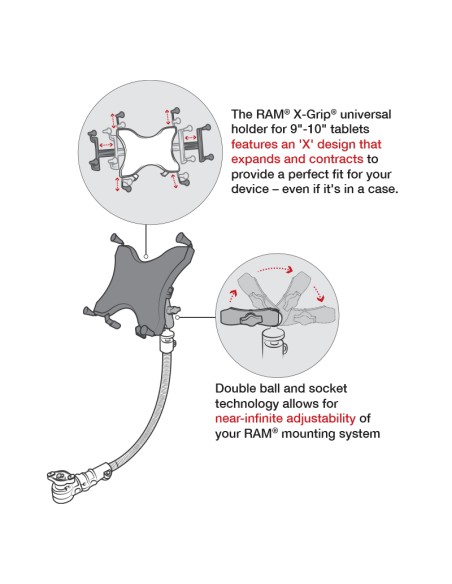 The RAM® X-Grip® universal holder for 9"-10" tablets features an 'X' design that expands and contracts to provide a perfect fit for your device – even if it's in a case.

Double ball and socket technology allows for near-infinite adjustability of your RAM® mounting system