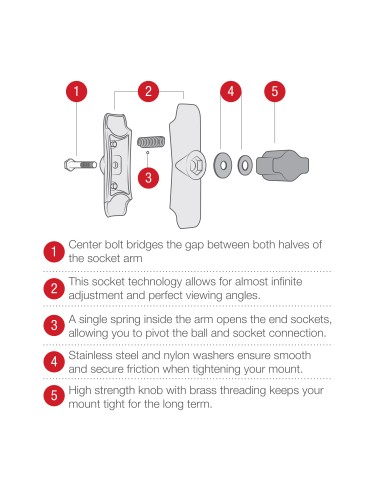 1
2
4
5
3

1 Center bolt bridges the gap between both halves of the socket arm

2 This socket technology allows for almost infinite adjustment and perfect viewing angles.

3 A single spring inside the arm opens the end sockets, allowing you to pivot the ball and socket connection.

4 Stainless steel and nylon washers ensure smooth and secure friction when tightening your mount.

5 High strength knob with brass threading keeps your mount tight for the long term.