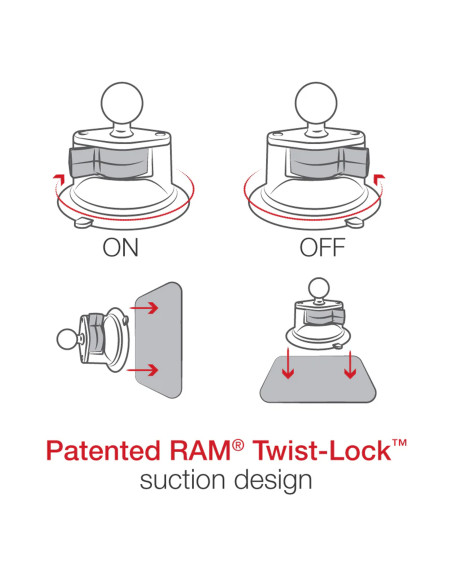 ON

OFF

Patented RAM® Twist-Lock™
suction design