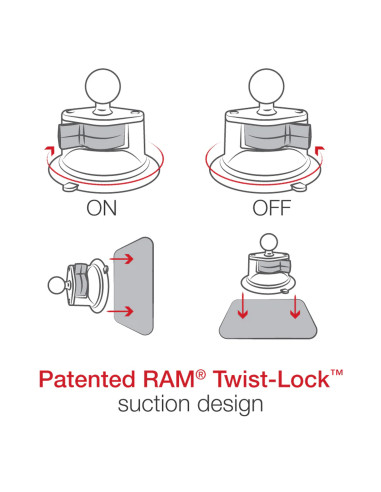 ON

OFF

Patented RAM® Twist-Lock™
suction design