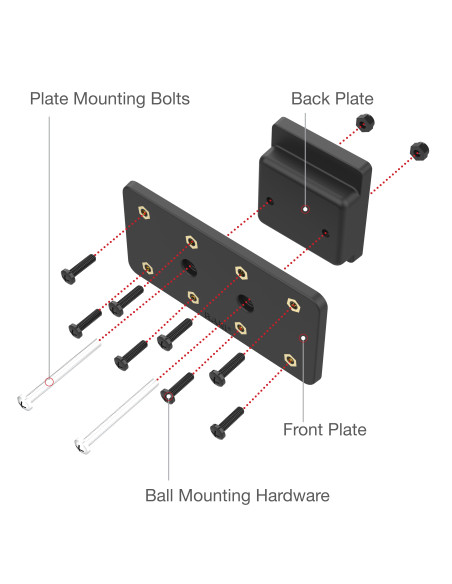 Plate Mounting Bolts

Back Plate

Front Plate

Ball Mounting Hardware