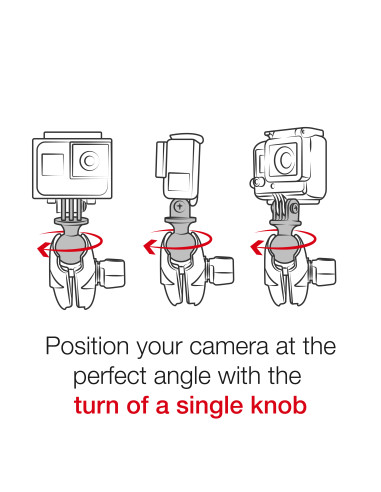 Position your camera at the perfect angle with the turn of a single knob