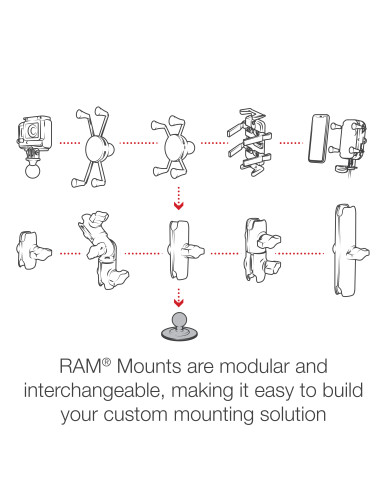 RAM® Mounts are modular and interchangeable, making it easy to build your custom mounting solution