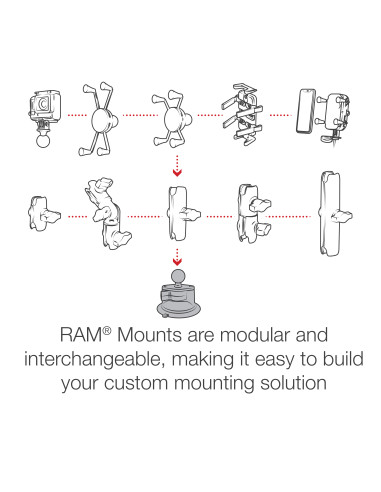 RAM® Mounts are modular and interchangeable, making it easy to build your custom mounting solution