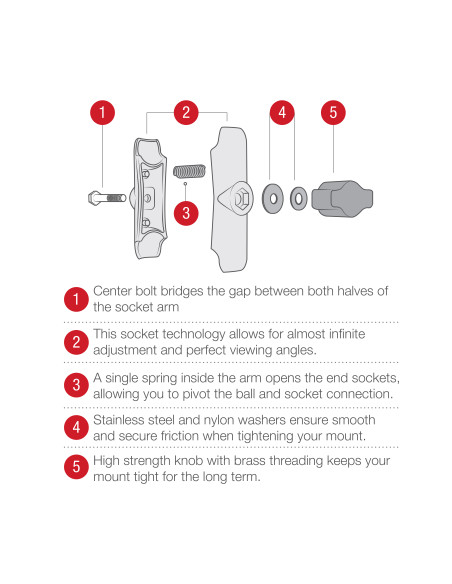 1

2

4

5

3

1 Center bolt bridges the gap between both halves of the socket arm

2 This socket technology allows for almost infinite adjustment and perfect viewing angles.

3 A single spring inside the arm opens the end sockets, allowing you to pivot the ball and socket connection.

4 Stainless steel and nylon washers ensure smooth and secure friction when tightening your mount.

5 High strength knob with brass threading keeps your mount tight for the long term.