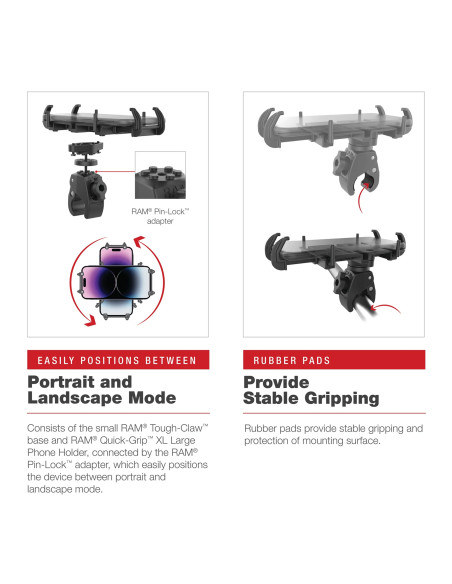 RAM® Pin-Lock™ adapter

EASILY POSITIONS BETWEEN

Portrait and Landscape Mode

Consists of the small RAM® Tough-Claw™ base and RAM® Quick-Grip™ XL Large Phone Holder, connected by the RAM® Pin-Lock™ adapter, which easily positions the device between portrait and landscape mode.

RUBBER PADS

Provide Stable Gripping

Rubber pads provide stable gripping and protection of mounting surface.