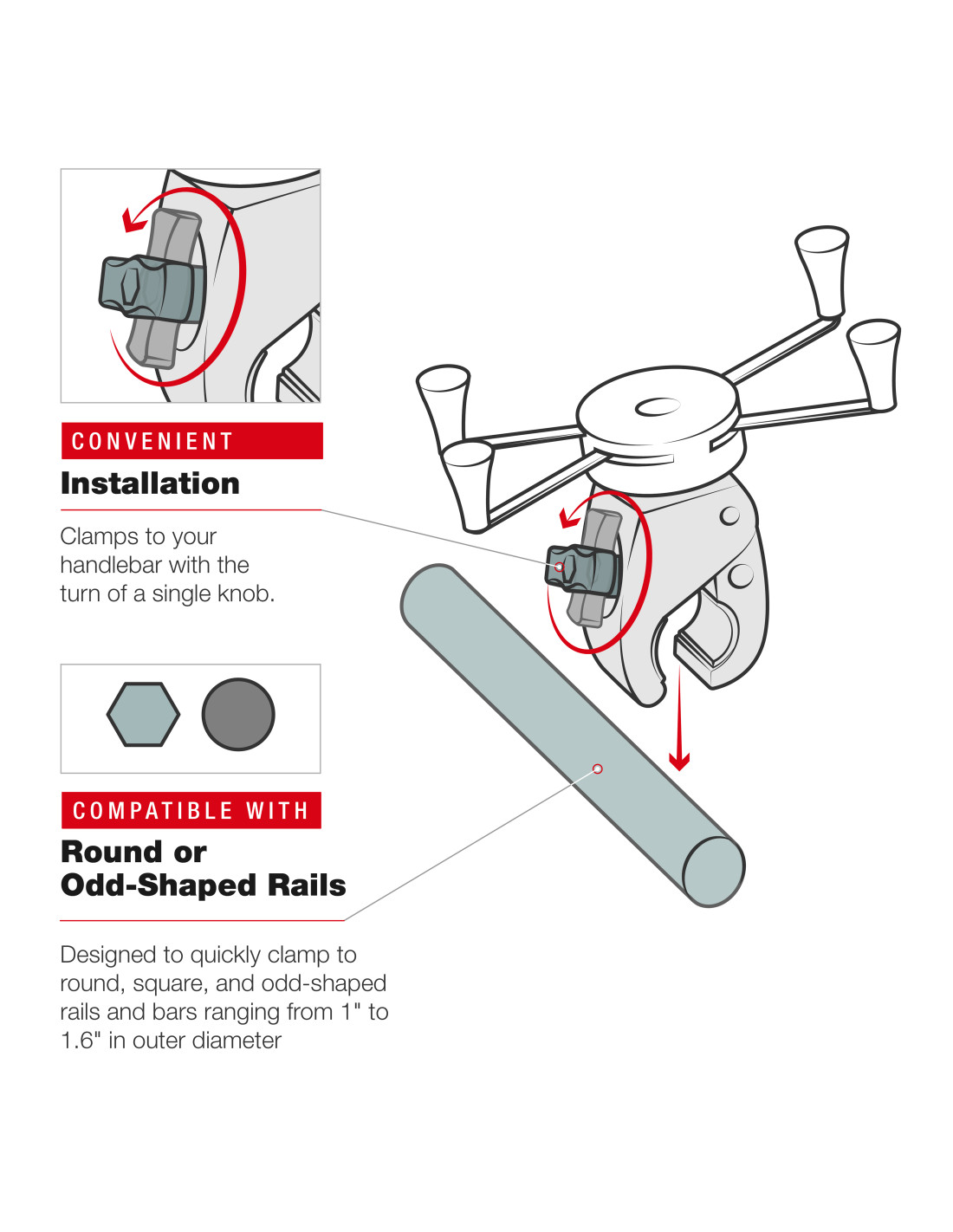 CONVENIENT

Installation

Clamps to your handlebar with the turn of a single knob.

COMPATIBLE WITH

Round or Odd-Shaped Rails

Designed to quickly clamp to round, square, and odd-shaped rails and bars ranging from 1" to 1.6" in outer diameter