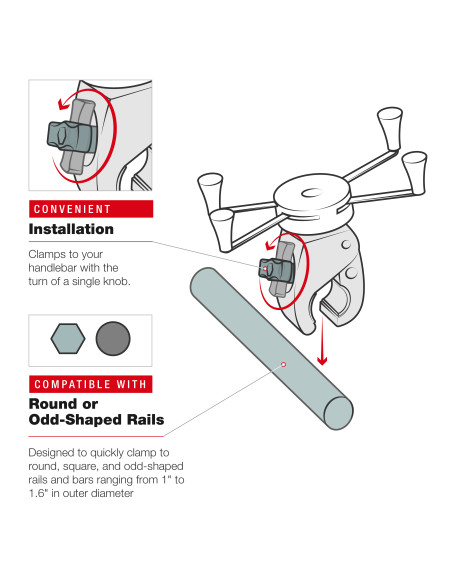 CONVENIENT

Installation

Clamps to your handlebar with the turn of a single knob.

COMPATIBLE WITH

Round or Odd-Shaped Rails

Designed to quickly clamp to round, square, and odd-shaped rails and bars ranging from 1" to 1.6" in outer diameter