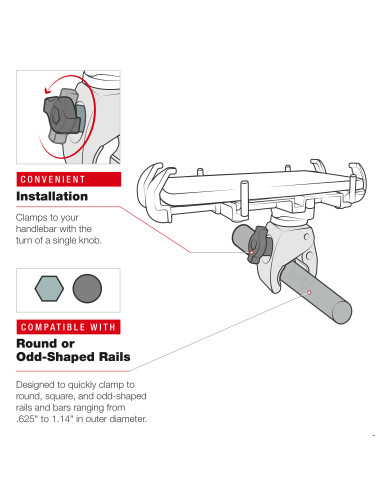 CONVENIENT
Installation

Clamps to your handlebar with the turn of a single knob.

COMPATIBLE WITH
Round or Odd-Shaped Rails

Designed to quickly clamp to round, square, and odd-shaped rails and bars ranging from .625" to 1.14" in outer diameter.