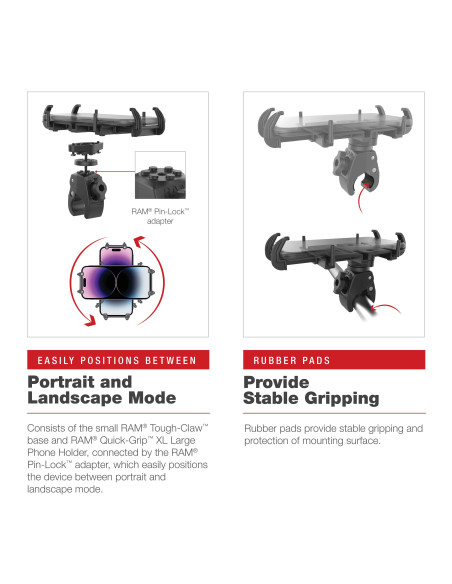 RAM® Pin-Lock™ adapter

EASILY POSITIONS BETWEEN

Portrait and Landscape Mode

Consists of the small RAM® Tough-Claw™ base and RAM® Quick-Grip™ XL Large Phone Holder, connected by the RAM® Pin-Lock™ adapter, which easily positions the device between portrait and landscape mode.

RUBBER PADS

Provide Stable Gripping

Rubber pads provide stable gripping and protection of mounting surface.