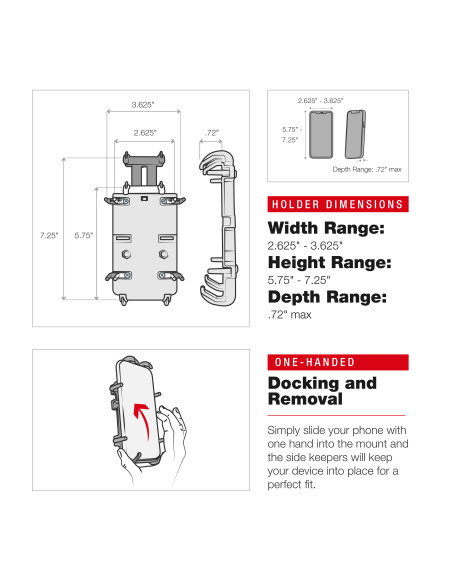 3.625"

2.625"

.72"

7.25"

5.75"

2.625" - 3.625"

5.75" - 7.25"

Depth Range: .72" max

HOLDER DIMENSIONS

Width Range:
2.625" - 3.625"

Height Range:
5.75" - 7.25"

Depth Range:
.72" max

ONE-HANDED

Docking and Removal

Simply slide your phone with one hand into the mount and the side keepers will keep your device into place for a perfect fit.