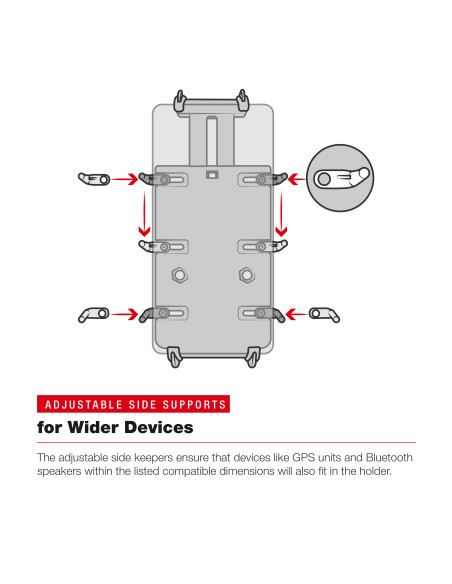 ADJUSTABLE SIDE SUPPORTS

for Wider Devices

The adjustable side keepers ensure that devices like GPS units and Bluetooth speakers within the listed compatible dimensions will also fit in the holder.