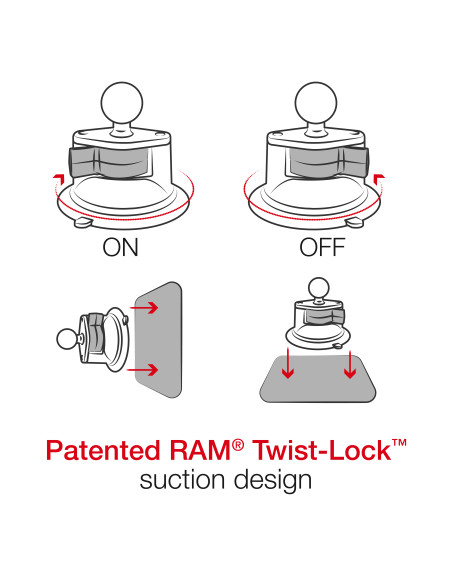 ON

OFF

Patented RAM® Twist-Lock™
suction design