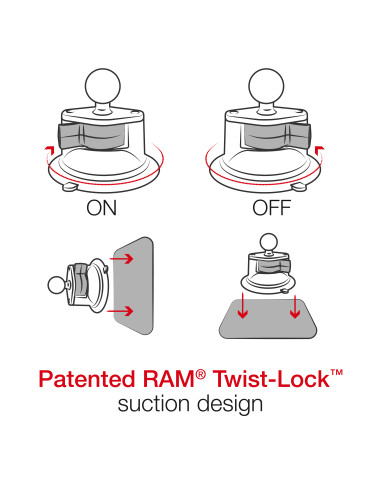 ON

OFF

Patented RAM® Twist-Lock™
suction design