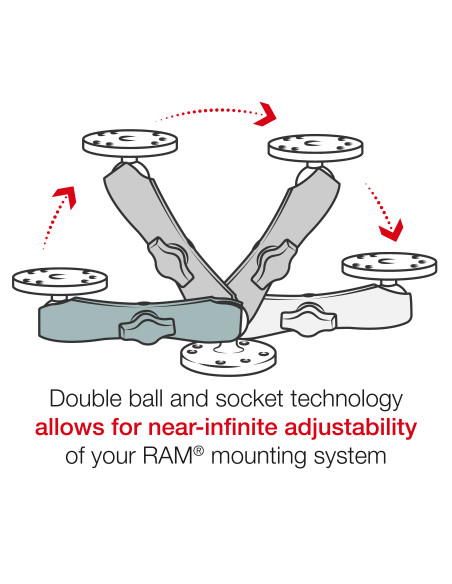 Double ball and socket technology
allows for near-infinite adjustability
of your RAM® mounting system