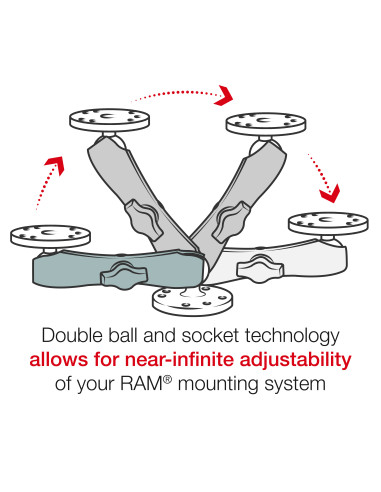 Double ball and socket technology allows for near-infinite adjustability of your RAM® mounting system