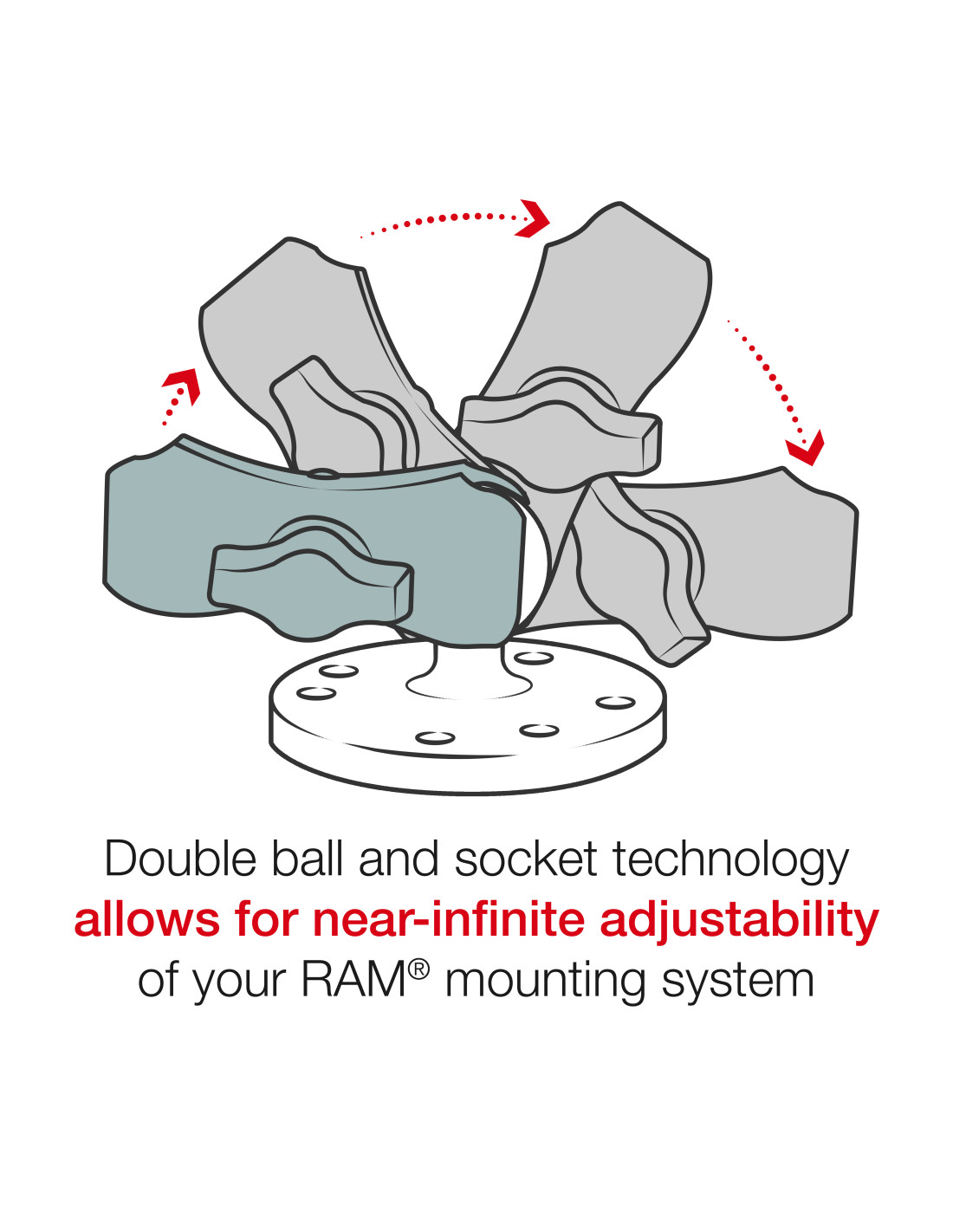 Double ball and socket technology
allows for near-infinite adjustability
of your RAM® mounting system