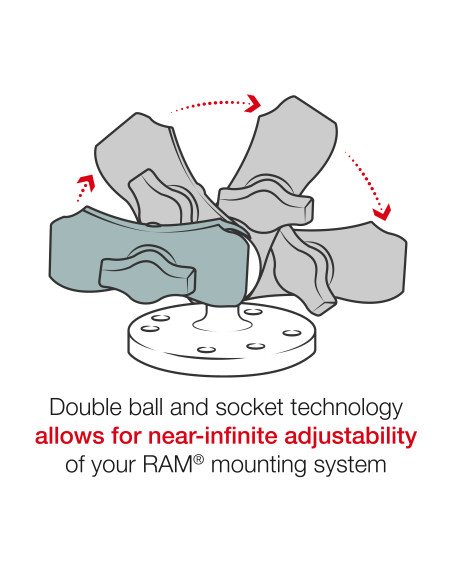 Double ball and socket technology
allows for near-infinite adjustability
of your RAM® mounting system