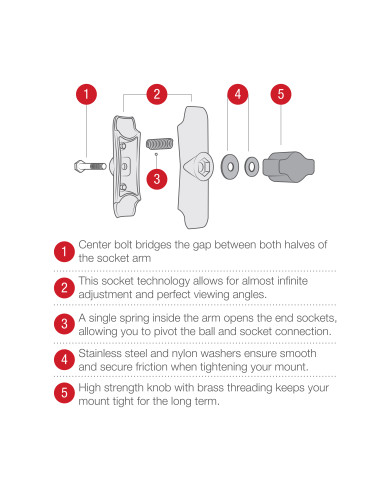 1 2 4 5

3

1 Center bolt bridges the gap between both halves of the socket arm

2 This socket technology allows for almost infinite adjustment and perfect viewing angles.

3 A single spring inside the arm opens the end sockets, allowing you to pivot the ball and socket connection.

4 Stainless steel and nylon washers ensure smooth and secure friction when tightening your mount.

5 High strength knob with brass threading keeps your mount tight for the long term.