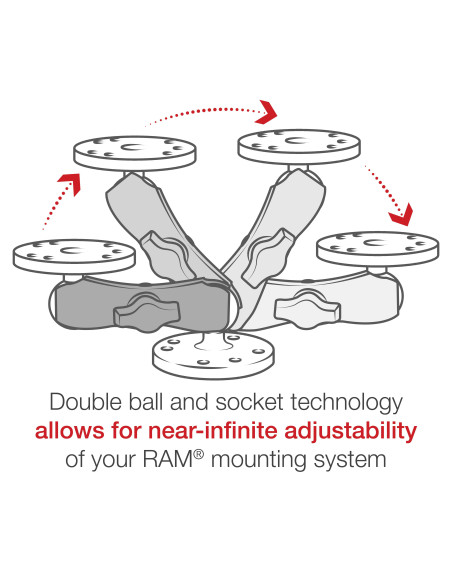 Double ball and socket technology allows for near-infinite adjustability of your RAM® mounting system