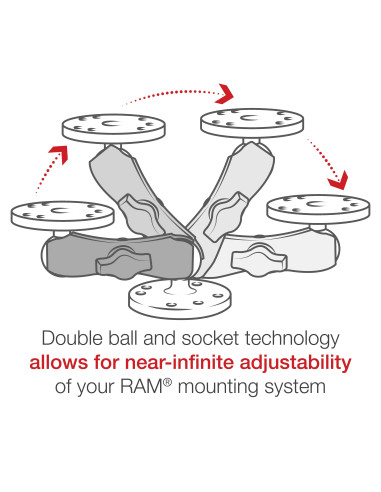 Double ball and socket technology
allows for near-infinite adjustability
of your RAM® mounting system