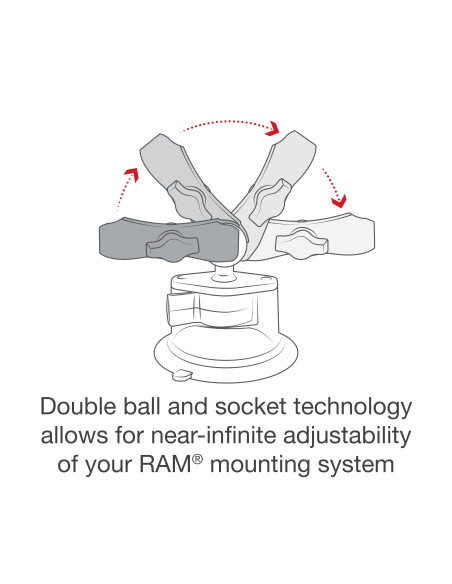 Double ball and socket technology allows for near-infinite adjustability of your RAM® mounting system