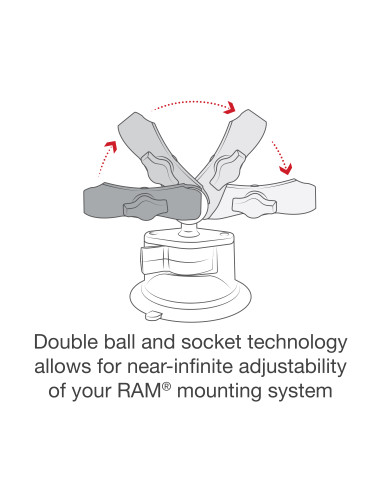 Double ball and socket technology allows for near-infinite adjustability of your RAM® mounting system