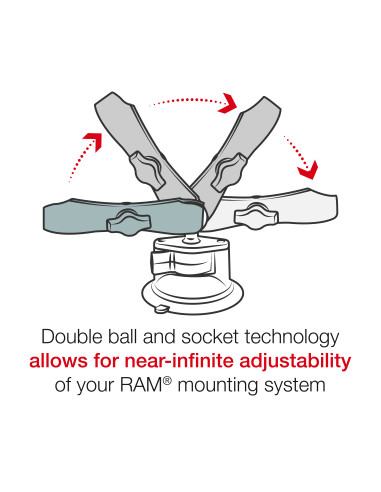 Double ball and socket technology
allows for near-infinite adjustability
of your RAM® mounting system