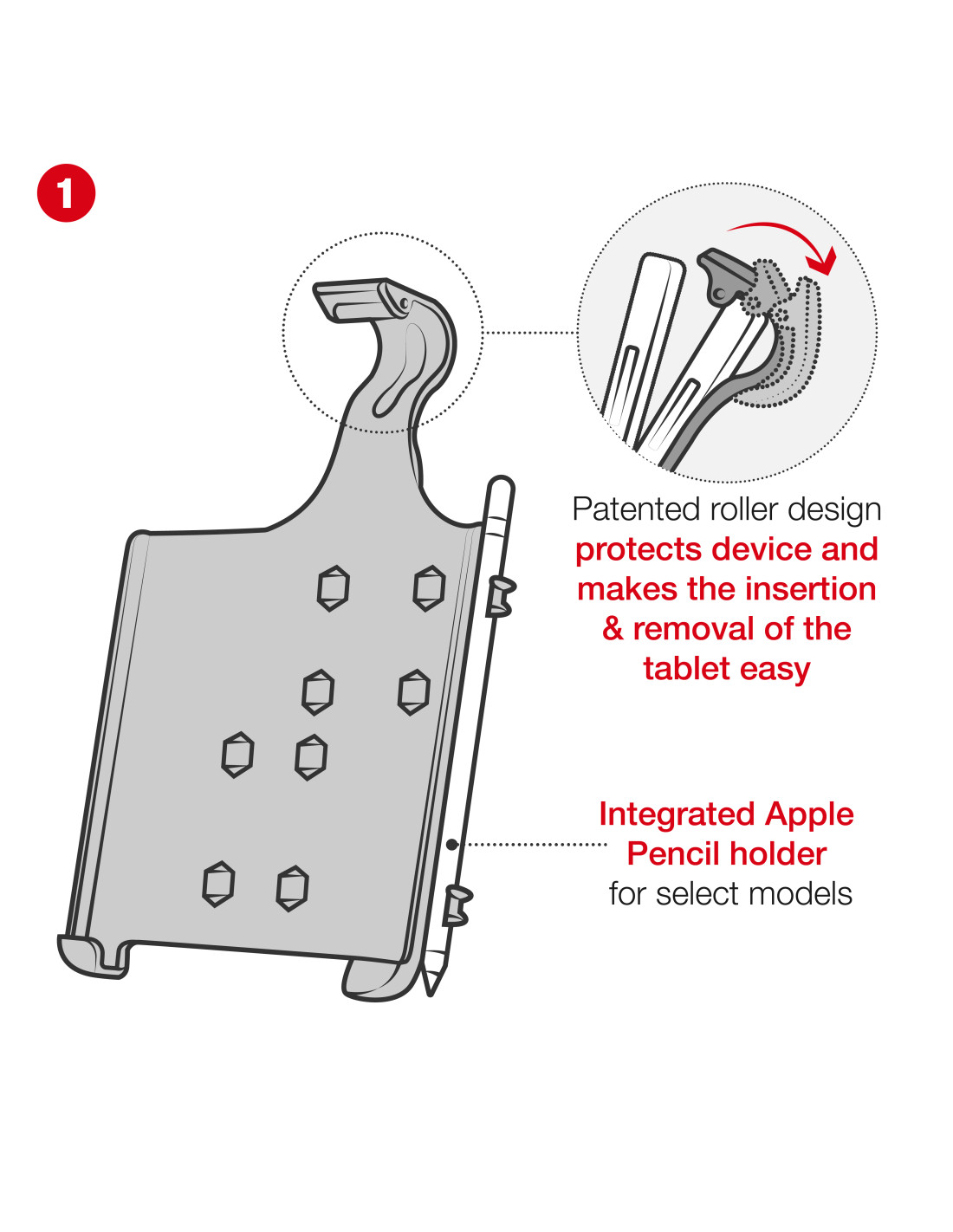 1

Patented roller design protects device and makes the insertion & removal of the tablet easy

Integrated Apple Pencil holder for select models