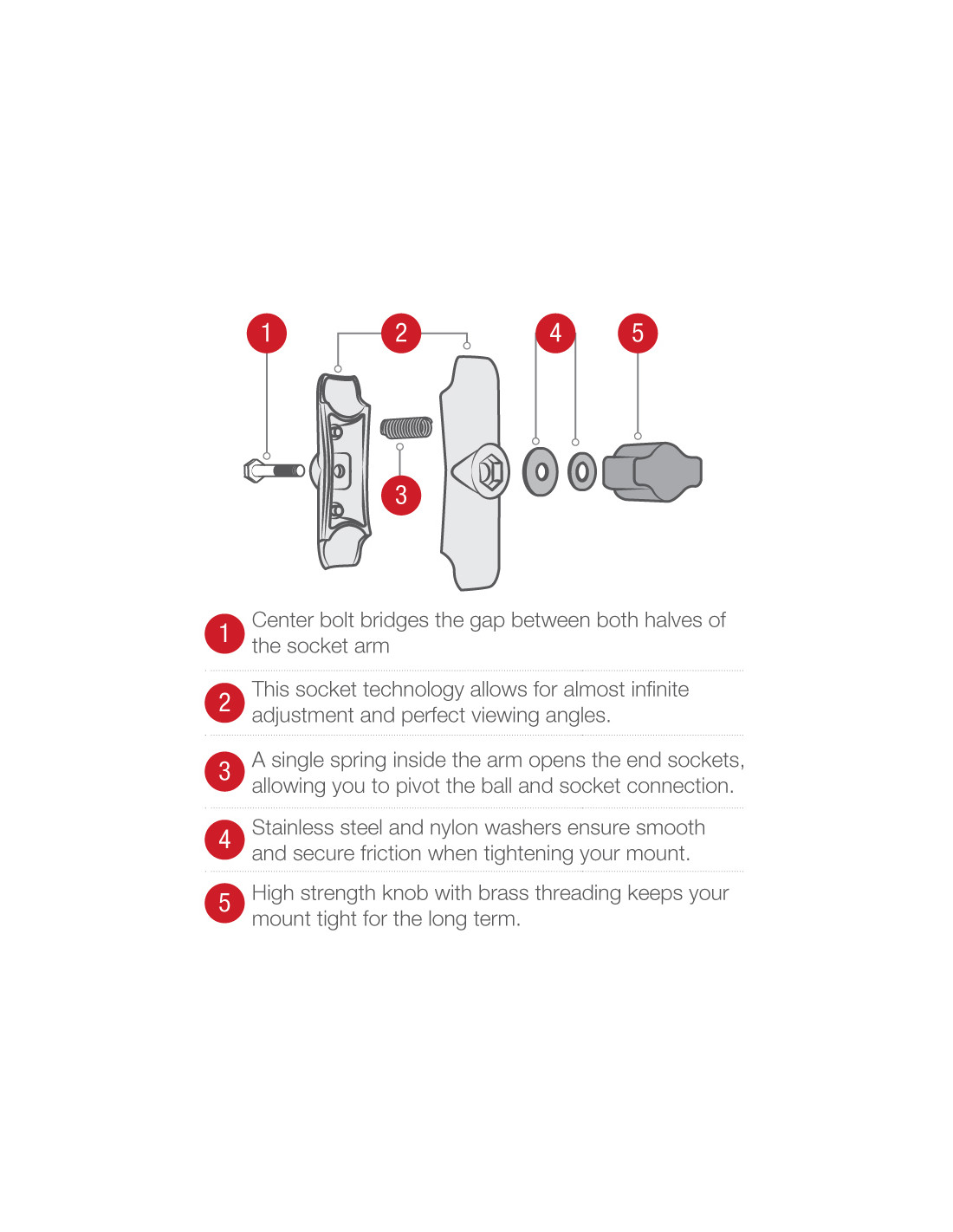 1 2 4 5

3

1 Center bolt bridges the gap between both halves of the socket arm

2 This socket technology allows for almost infinite adjustment and perfect viewing angles.

3 A single spring inside the arm opens the end sockets, allowing you to pivot the ball and socket connection.

4 Stainless steel and nylon washers ensure smooth and secure friction when tightening your mount.

5 High strength knob with brass threading keeps your mount tight for the long term.